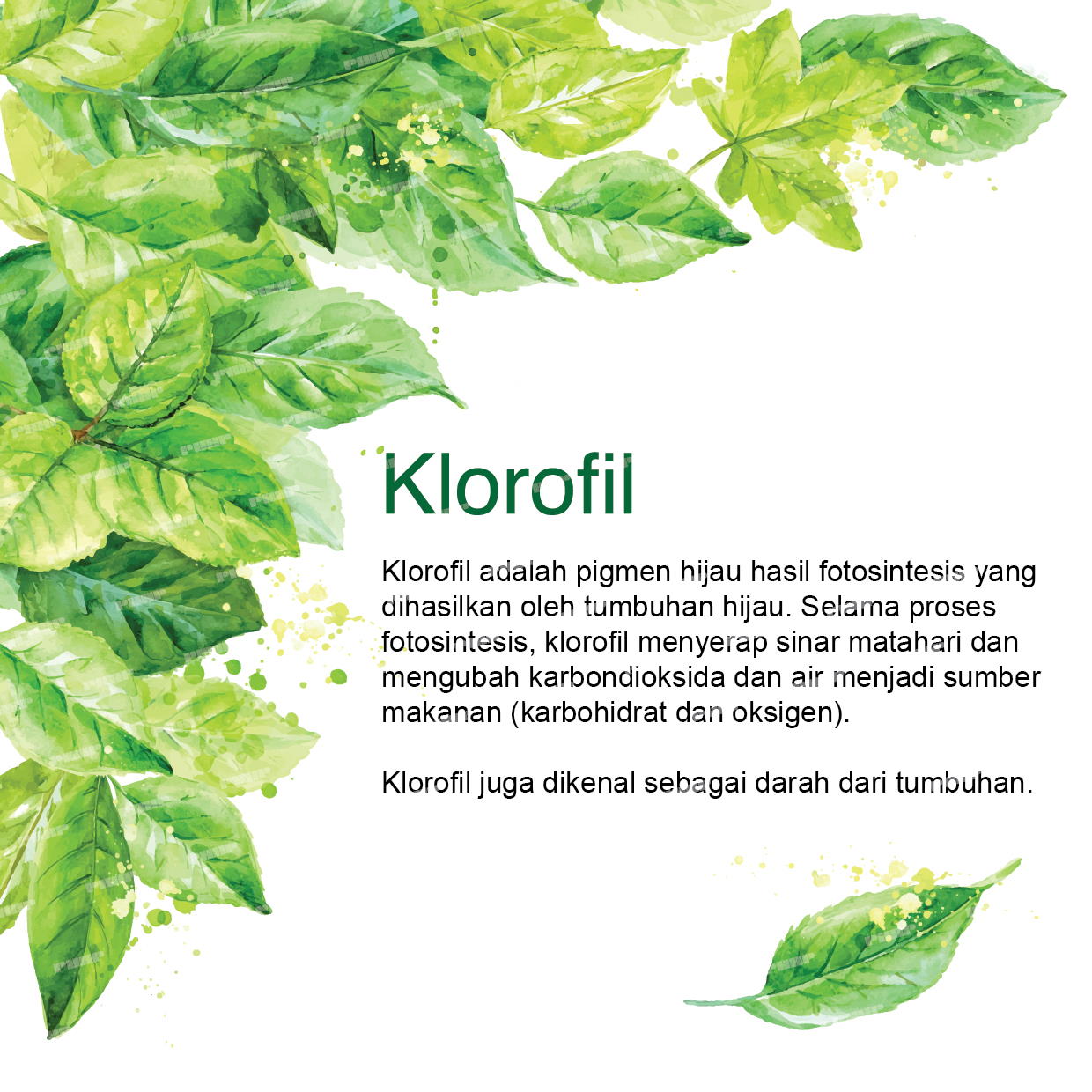 Klorofil

Klorofil adalah pigmen hijau hasil fotosintesis yang dihasilkan oleh tumbuhan hijau. Selama proses fotosintesis, klorofil menyerap sinar matahari dan mengubah karbondioksida dan air menjadi sumber makanan (karbohidrat dan oksigen).

Klorofil juga dikenal sebagai darah dari tumbuhan.