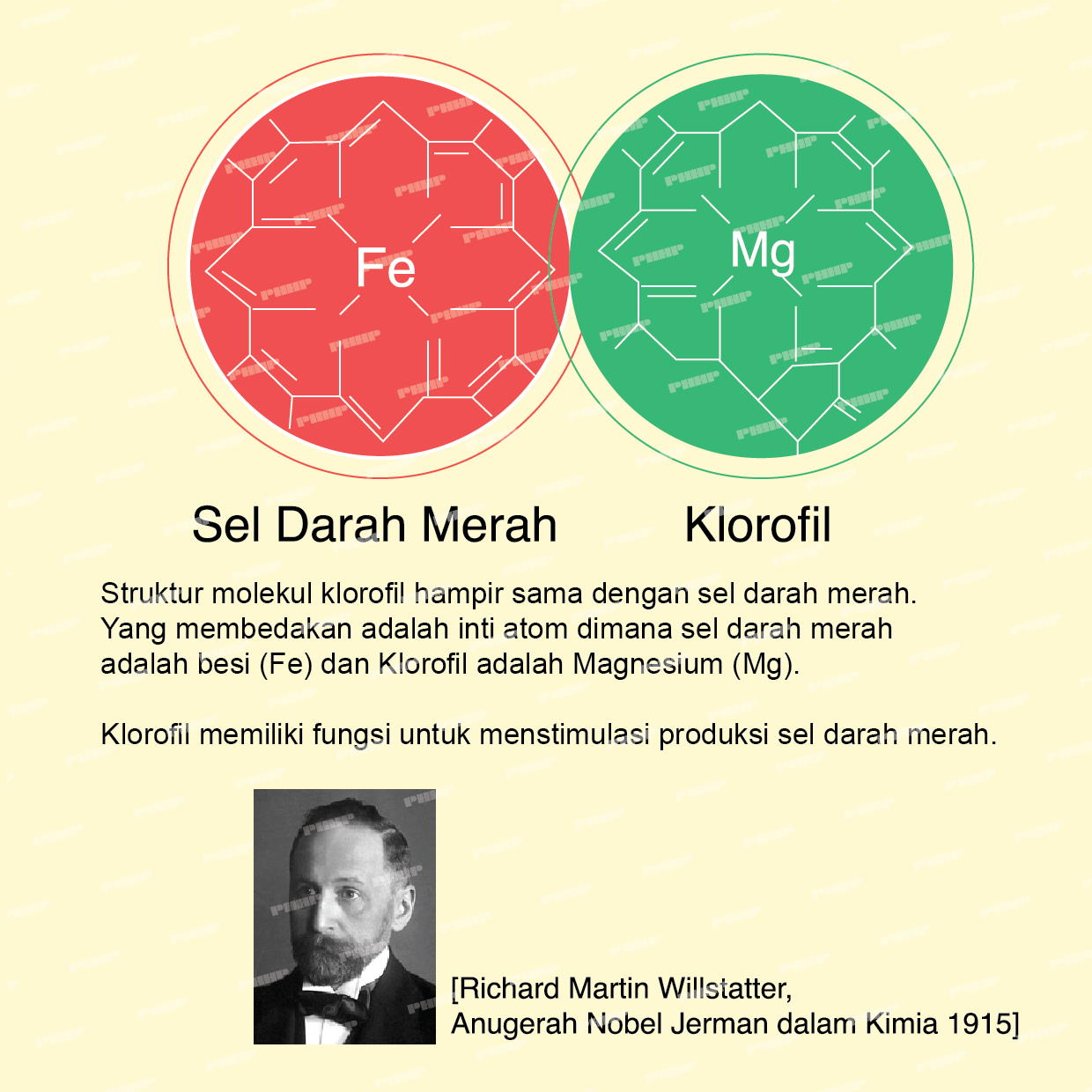 Fe

Mg

Sel Darah Merah

Klorofil

Struktur molekul klorofil hampir sama dengan sel darah merah. Yang membedakan adalah inti atom dimana sel darah merah adalah besi (Fe) dan Klorofil adalah Magnesium (Mg).

Klorofil memiliki fungsi untuk menstimulasi produksi sel darah merah.

[Richard Martin Willstatter, Anugerah Nobel Jerman dalam Kimia 1915]