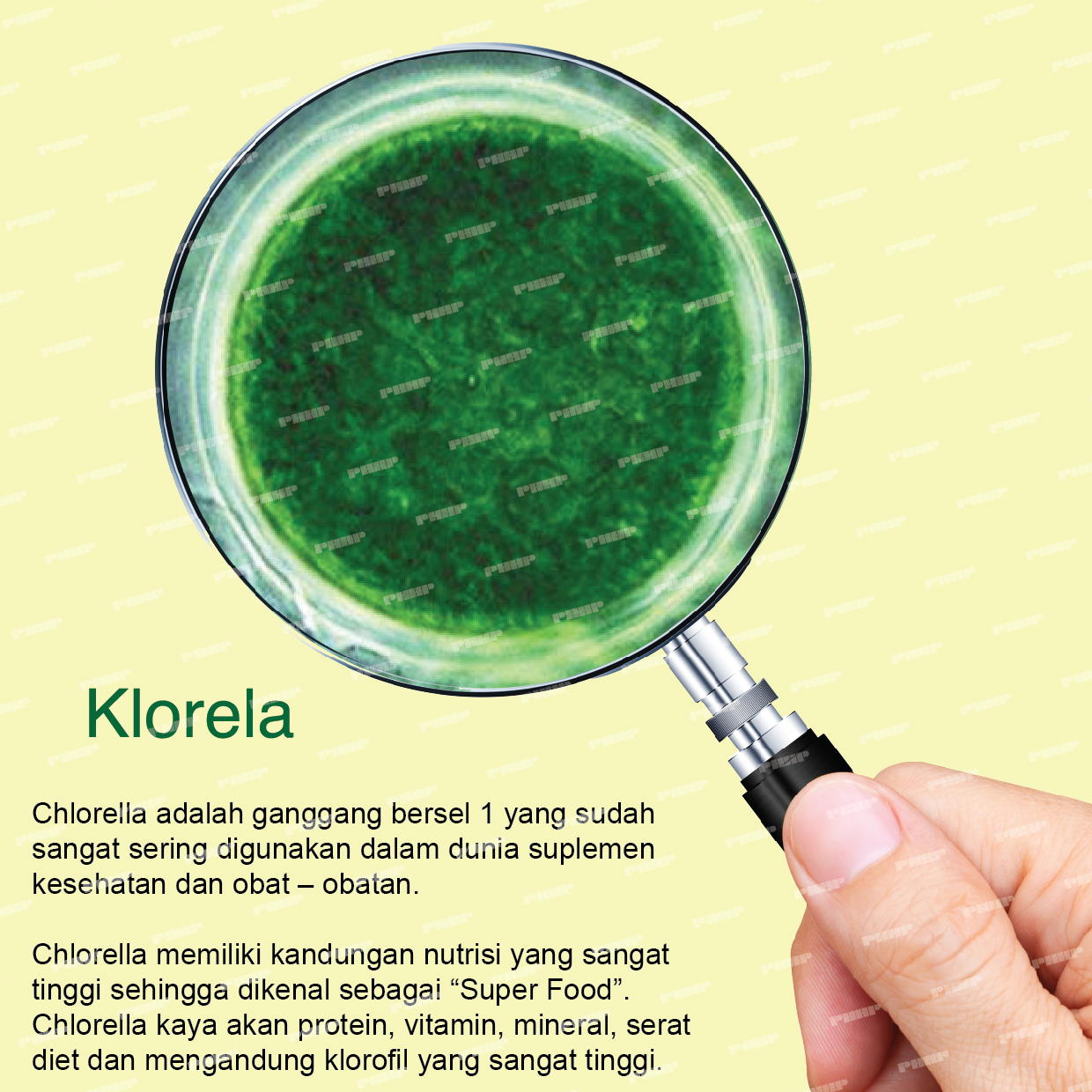 Klorela

Chlorella adalah ganggang bersel 1 yang sudah sangat sering digunakan dalam dunia suplemen kesehatan dan obat – obatan.

Chlorella memiliki kandungan nutrisi yang sangat tinggi sehingga dikenal sebagai “Super Food”. Chlorella kaya akan protein, vitamin, mineral, serat diet dan mengandung klorofil yang sangat tinggi.