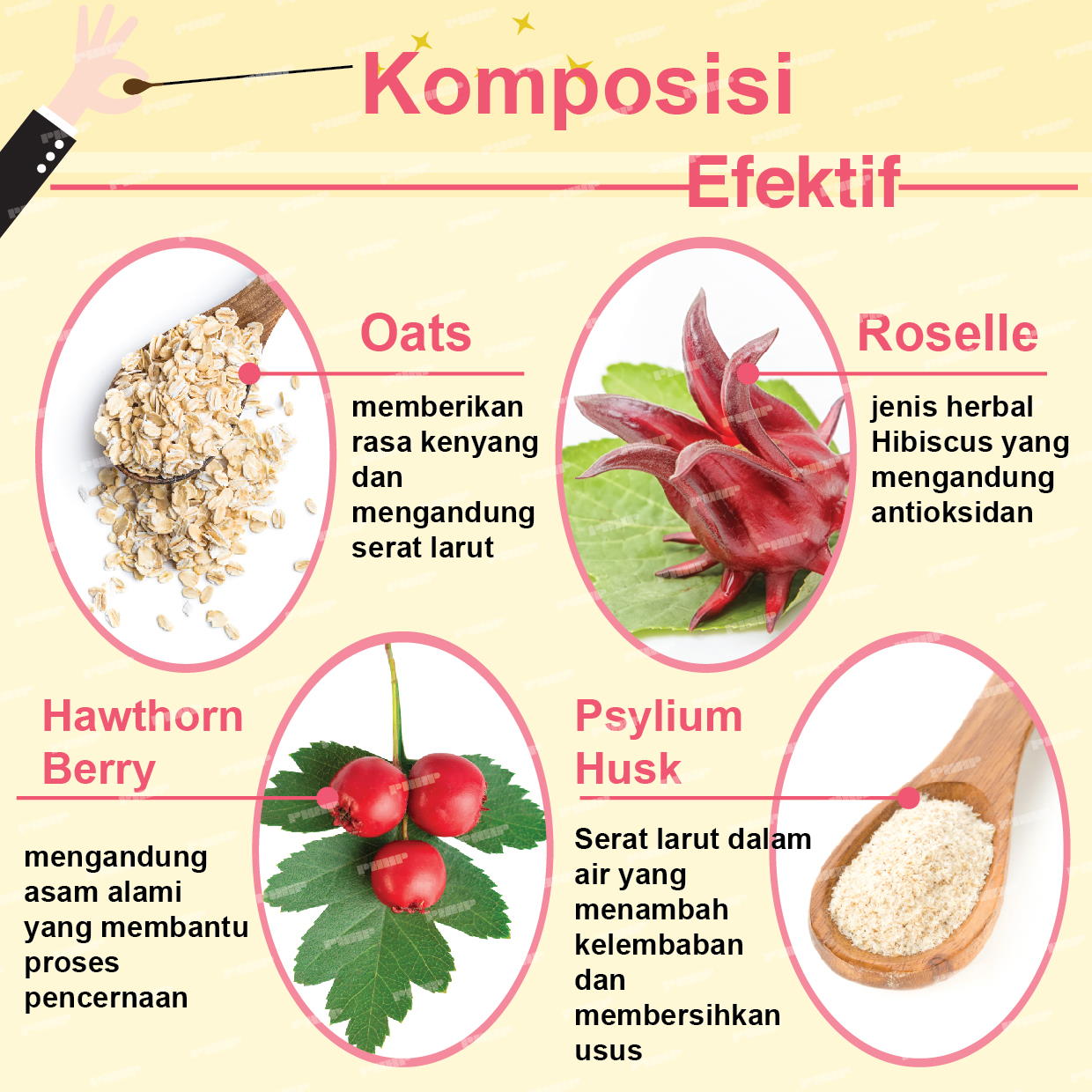 Komposisi

Efektif

Oats

memberikan rasa kenyang dan mengandung serat larut

Roselle

jenis herbal Hibiscus yang mengandung antioksidan

Hawthorn Berry

mengandung asam alami yang membantu proses pencernaan

Psylium Husk

Serat larut dalam air yang menambah kelembaban dan membersihkan usus