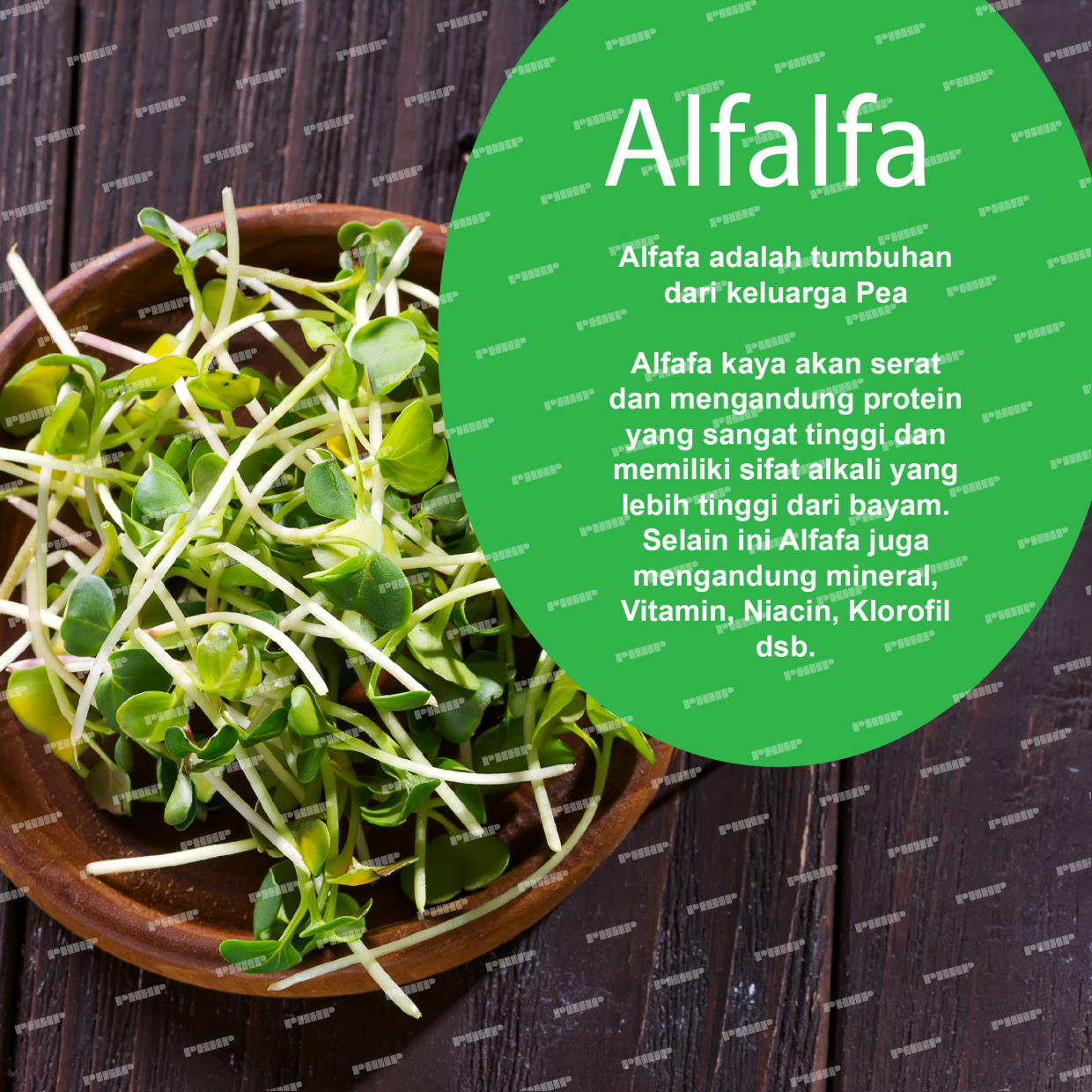 Alfalfa

Alfafa adalah tumbuhan dari keluarga Pea

Alfafa kaya akan serat dan mengandung protein yang sangat tinggi dan memiliki sifat alkali yang lebih tinggi dari bayam. Selain ini Alfafa juga mengandung mineral, Vitamin, Niacin, Klorofil dsb.