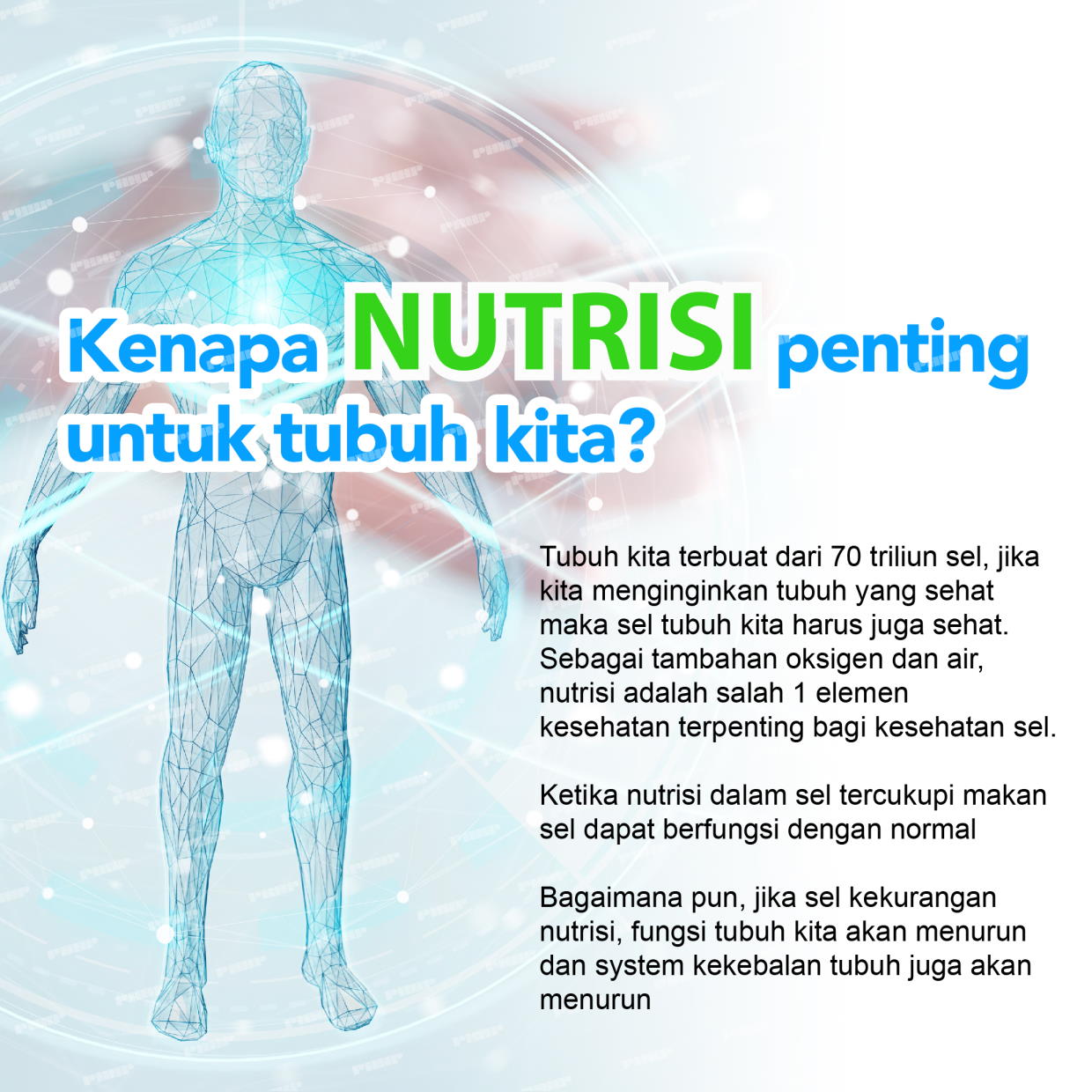 Kenapa NUTRISI penting untuk tubuh kita?

Tubuh kita terbuat dari 70 triliun sel, jika kita menginginkan tubuh yang sehat maka sel tubuh kita harus juga sehat. Sebagai tambahan oksigen dan air, nutrisi adalah salah 1 elemen kesehatan terpenting bagi kesehatan sel.

Ketika nutrisi dalam sel tercukupi makan sel dapat berfungsi dengan normal

Bagaimana pun, jika sel kekurangan nutrisi, fungsi tubuh kita akan menurun dan system kekebalan tubuh juga akan menurun